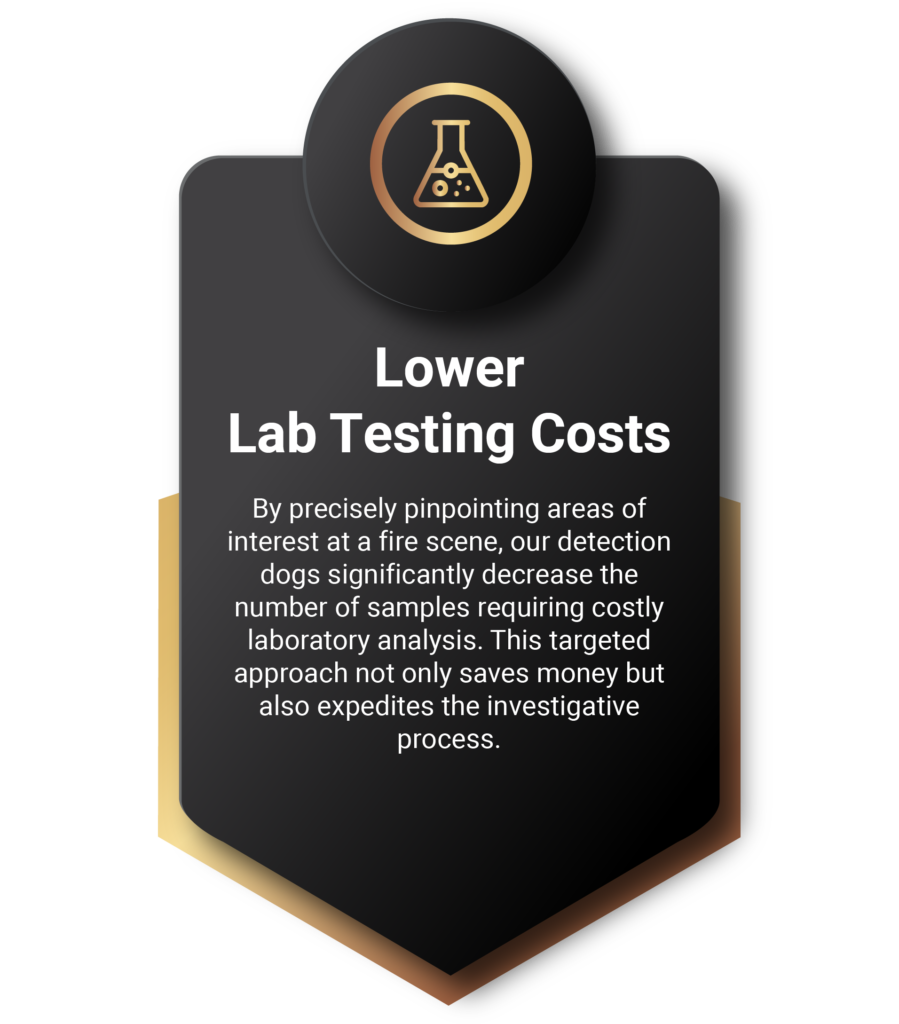 Lower
Lab Testing Costs

By precisely pinpointing areas of interest at a fire scene, our detection dogs significantly decrease the number of samples requiring costly laboratory analysis. This targeted approach not only saves money but also expedites the investigative process.