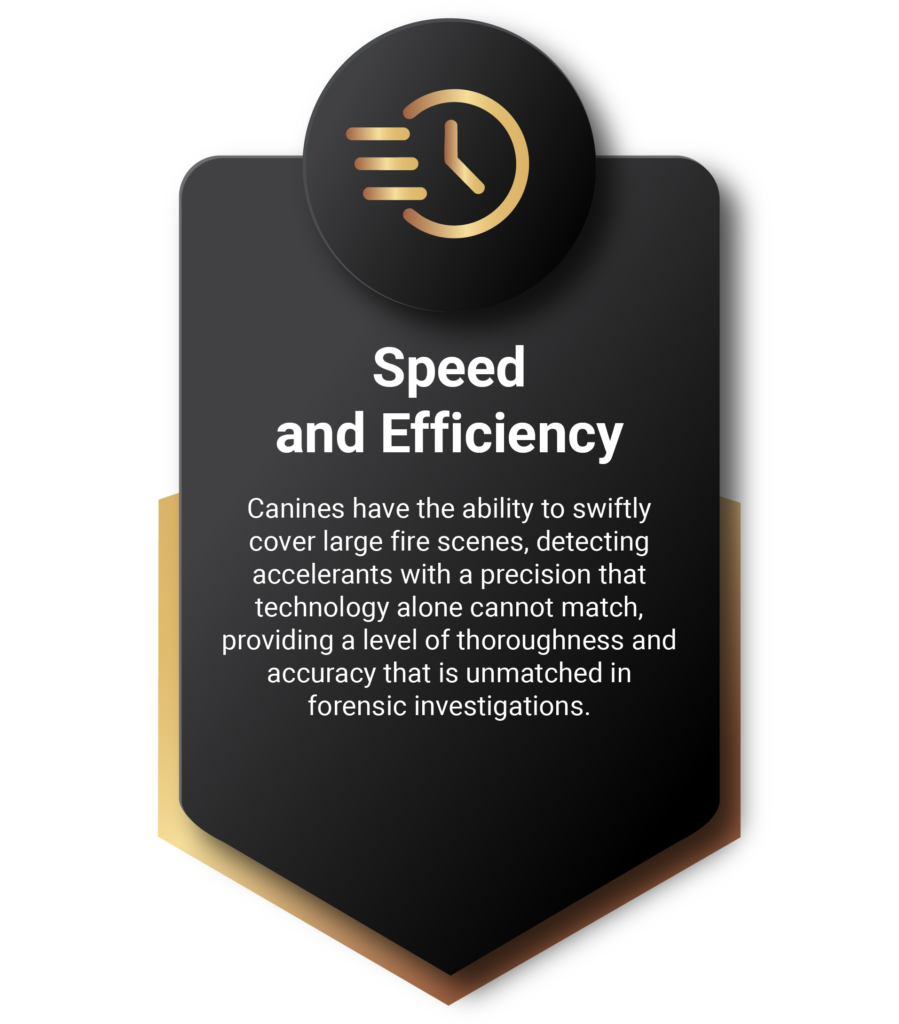 Speed and Efficiency

Canines have the ability to swiftly cover large fire scenes, detecting accelerants with a precision that technology alone cannot match, providing a level of thoroughness and accuracy that is unmatched in forensic investigations.