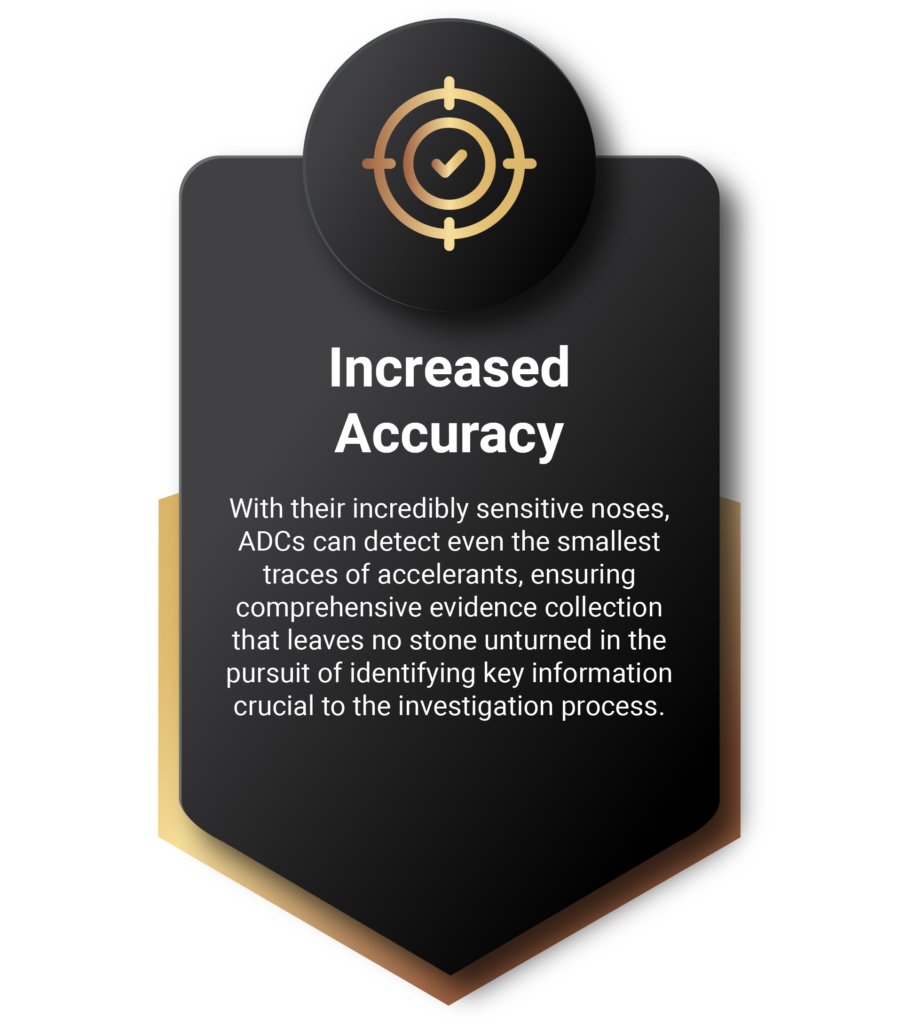 Increased Accuracy

With their incredibly sensitive noses, ADCs can detect even the smallest traces of accelerants, ensuring comprehensive evidence collection that leaves no stone unturned in the pursuit of identifying key information crucial to the investigation process.