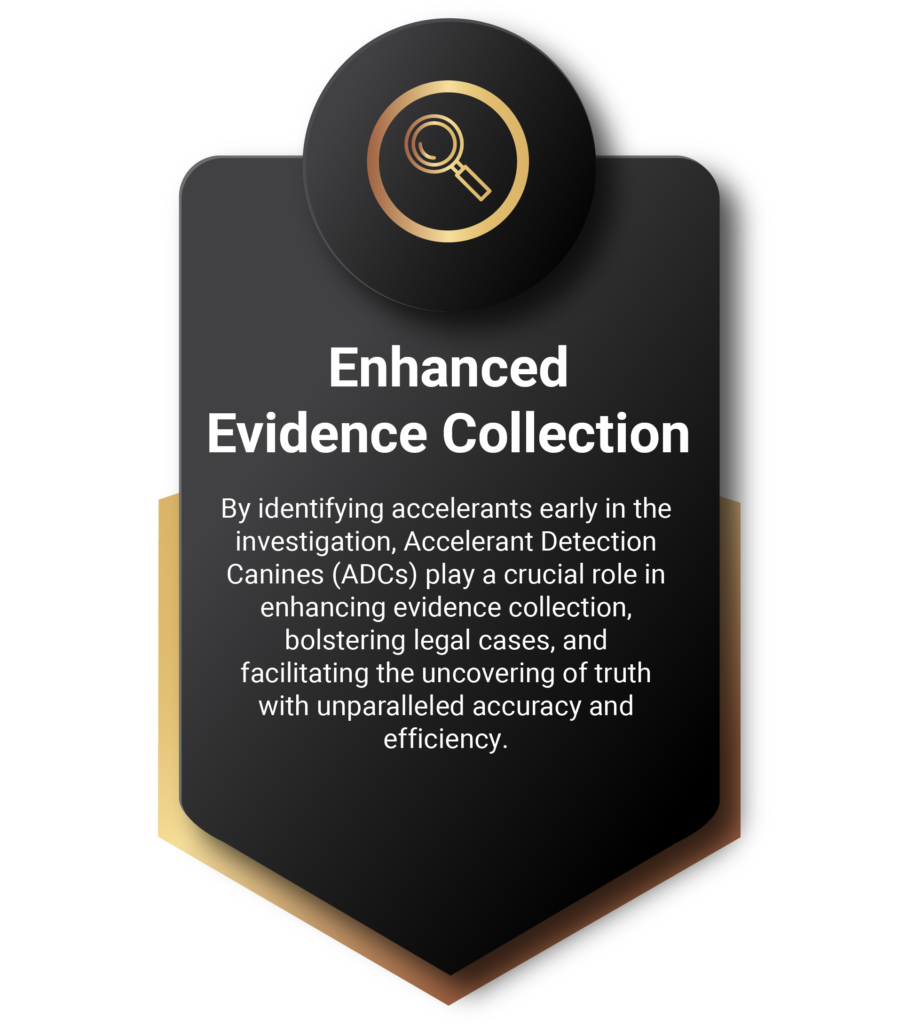 Enhanced Evidence Collection

By identifying accelerants early in the investigation, Accelerant Detection Canines (ADCs) play a crucial role in enhancing evidence collection, bolstering legal cases, and facilitating the uncovering of truth with unparalleled accuracy and efficiency.