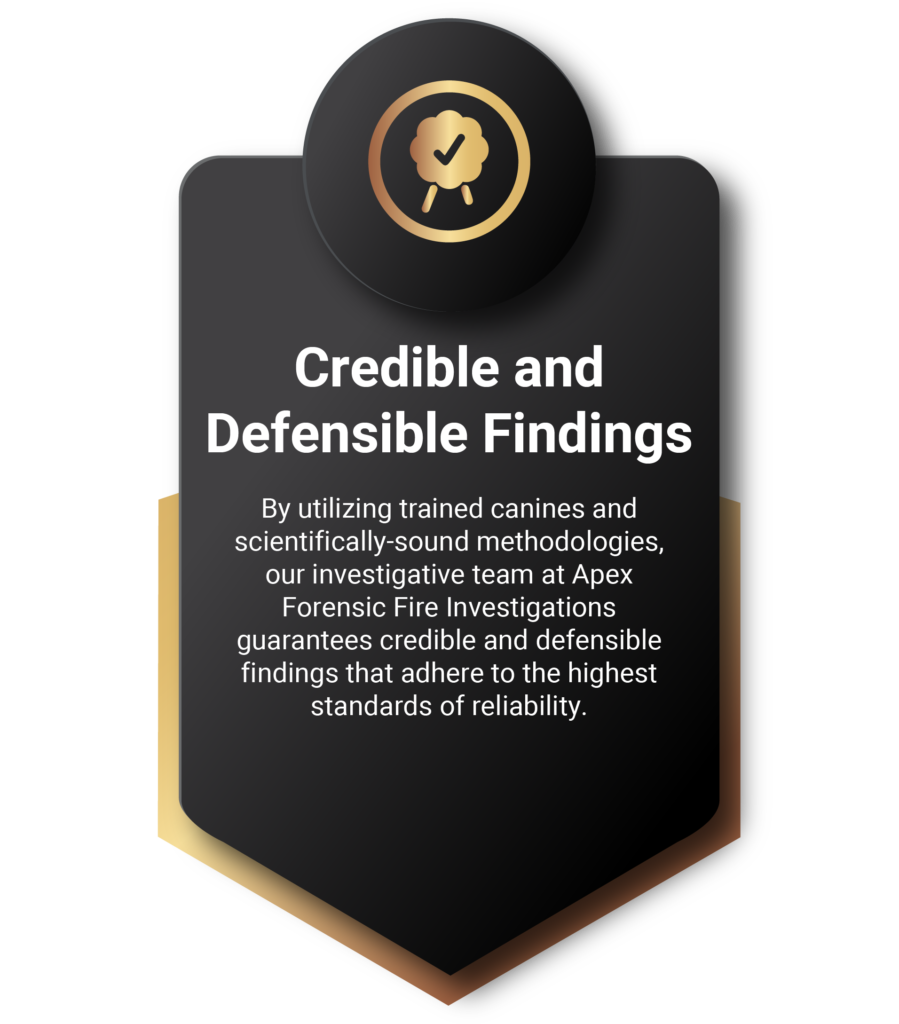 Credible and Defensible Findings

By utilizing trained canines and scientifically-sound methodologies, our investigative team at Apex Forensic Fire Investigations guarantees credible and defensible findings that adhere to the highest standards of reliability.