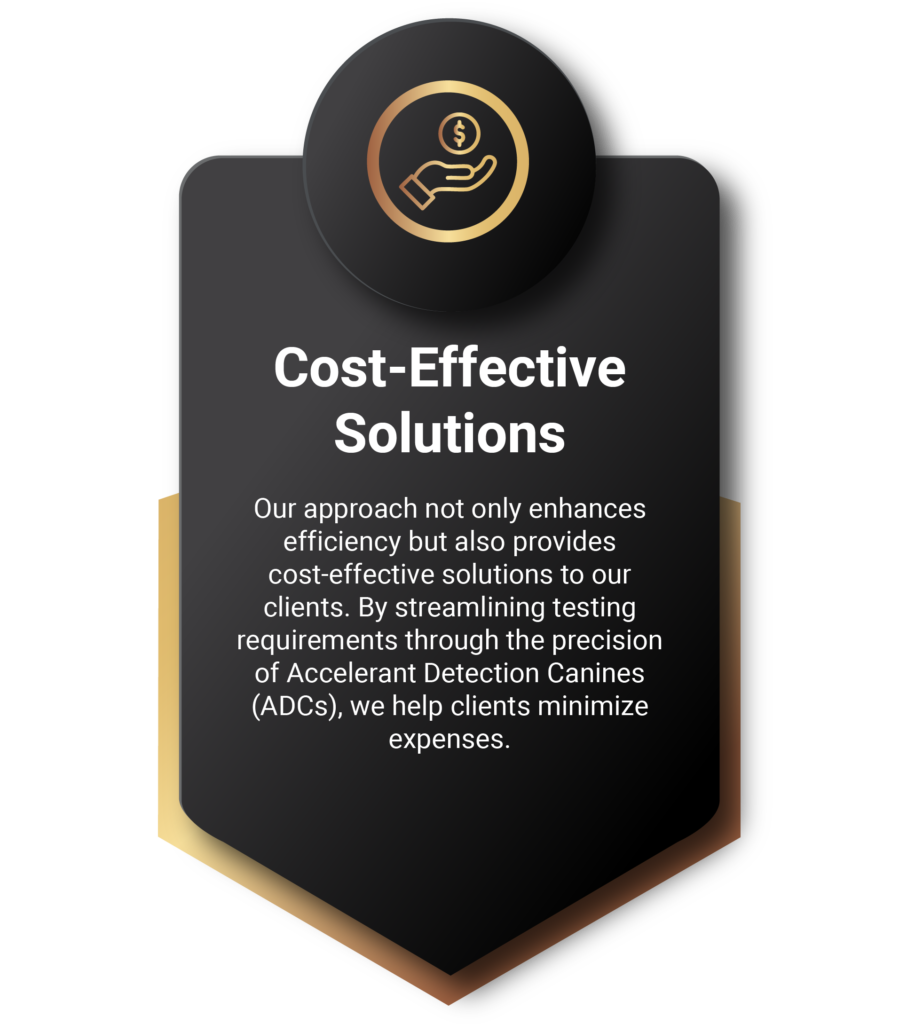 $

Cost-Effective Solutions

Our approach not only enhances efficiency but also provides cost-effective solutions to our clients. By streamlining testing requirements through the precision of Accelerant Detection Canines (ADCs), we help clients minimize expenses.